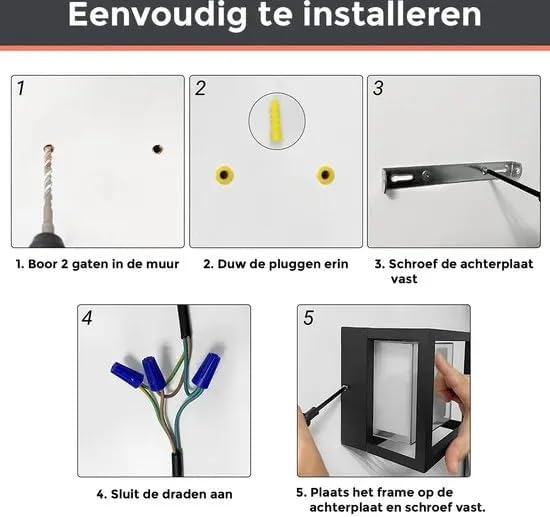 Eenvoudig te installeren

1

2

3

1. Boor 2 gaten in de muur

2. Duw de pluggen erin

3. Schroef de achterplaat vast

4

5

4. Sluit de draden aan

5. Plaats het frame op de achterplaat en schroef vast.