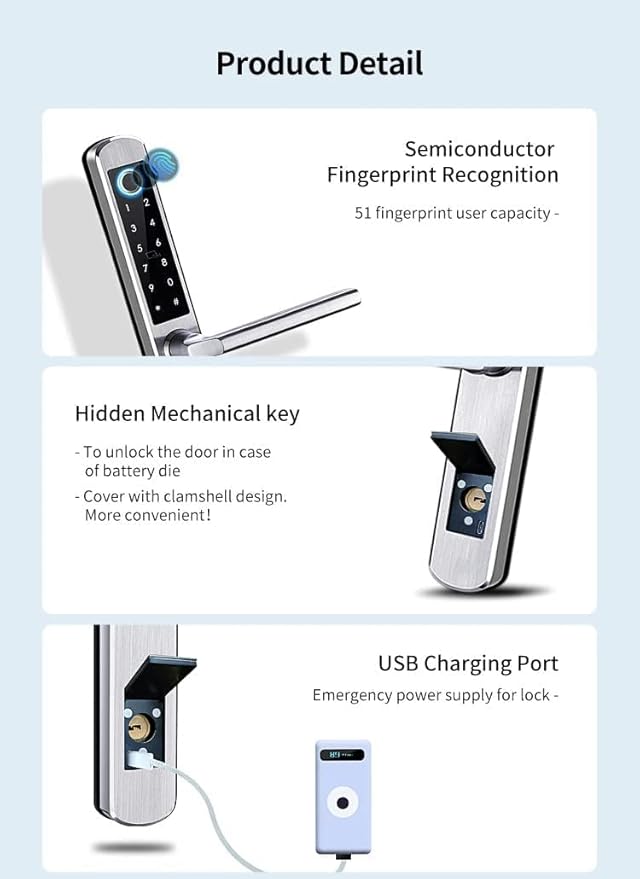 Product Detail

Semiconductor Fingerprint Recognition

51 fingerprint user capacity -

1 2
3 4
5 6
7 8
9 0
* #

Hidden Mechanical key

- To unlock the door in case of battery die

- Cover with clamshell design. More convenient!

USB Charging Port

Emergency power supply for lock -