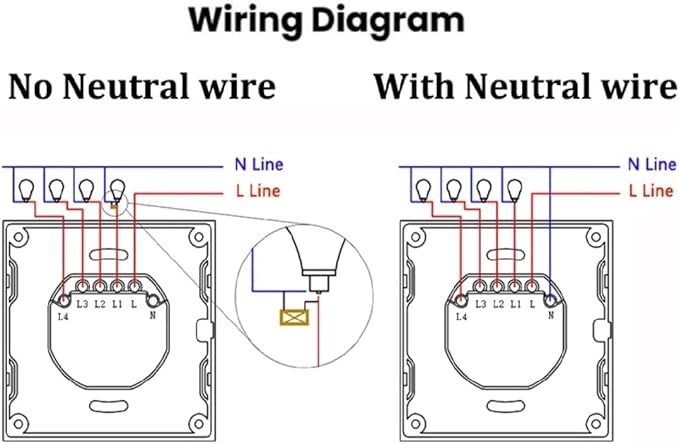 Wiring Diagram

No Neutral wire

N Line
L Line

L4 L3 L2 L1 L N

With Neutral wire

N Line
L Line

L4 L3 L2 L1 L N