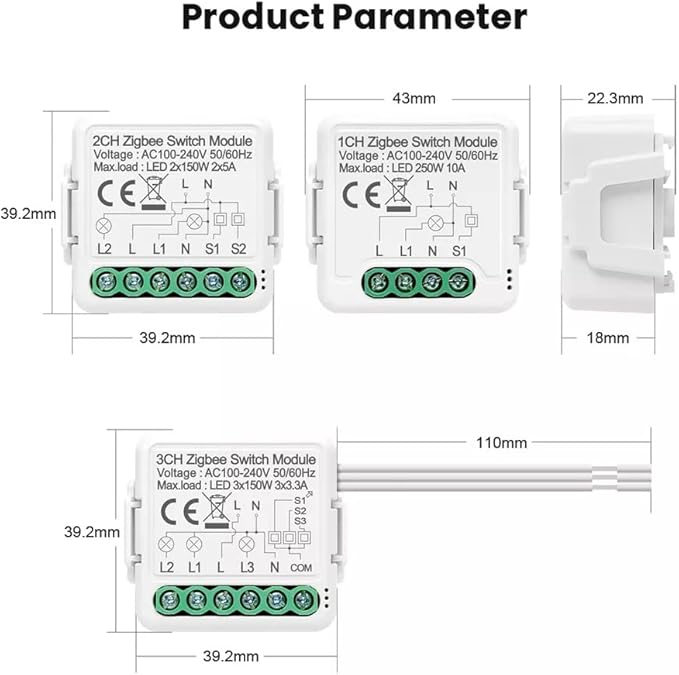 Product Parameter

43mm

22.3mm

2CH Zigbee Switch Module
Voltage : AC100-240V 50/60Hz
Max.load : LED 2x150W 2x5A

CE

L N

L2 L L1 N S1 S2

39.2mm

39.2mm

1CH Zigbee Switch Module
Voltage : AC100-240V 50/60Hz
Max.load : LED 250W 10A

CE

L N

L L1 N S1

18mm

110mm

3CH Zigbee Switch Module
Voltage : AC100-240V 50/60Hz
Max.load : LED 3x150W 3x3.3A

CE

L N

S1
S2
S3

L2 L1 L L3 N COM

39.2mm

39.2mm