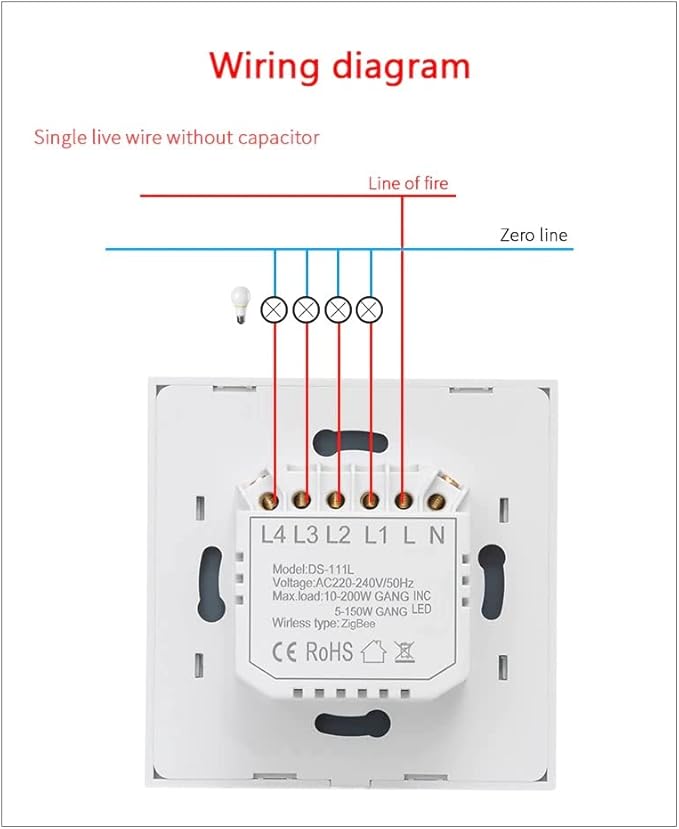 Wiring diagram

Single live wire without capacitor

Line of fire

Zero line

L4 L3 L2 L1 L N

Model:DS-111L
Voltage:AC220-240V/50Hz
Max.load:10-200W GANG INC
5-150W GANG LED
Wirless type:ZigBee

CE RoHS