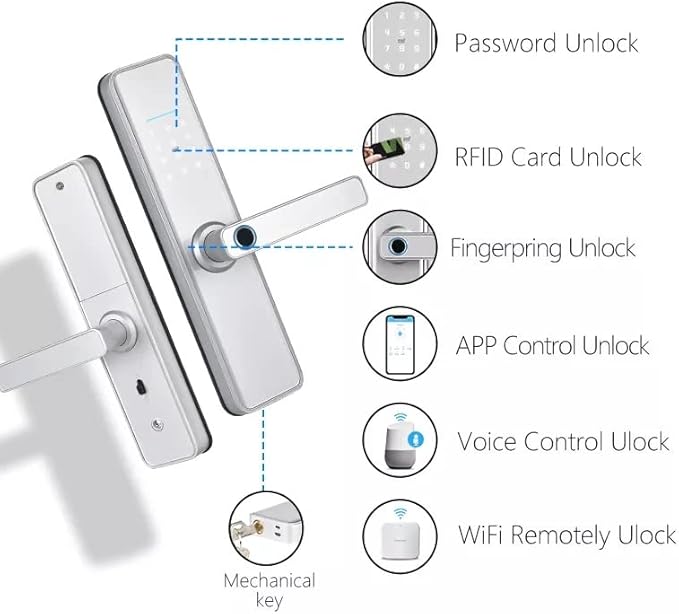 Password Unlock

RFID Card Unlock

Fingerpring Unlock

APP Control Unlock

Voice Control Ulock

WiFi Remotely Ulock

Mechanical key