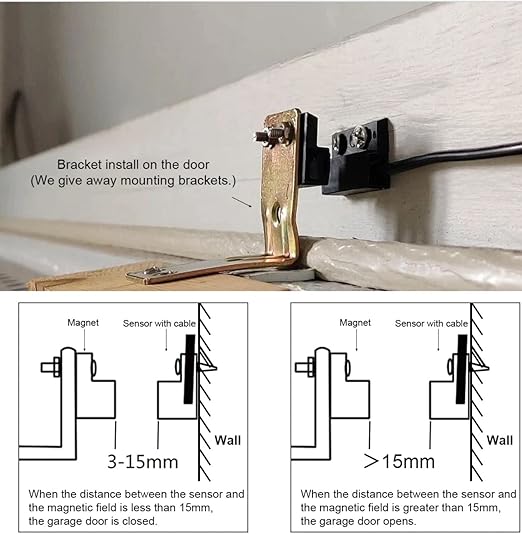 Bracket install on the door
(We give away mounting brackets.)

Magnet
Sensor with cable
Wall
3-15mm
When the distance between the sensor and the magnetic field is less than 15mm, the garage door is closed.

Magnet
Sensor with cable
Wall
>15mm
When the distance between the sensor and the magnetic field is greater than 15mm, the garage door opens.