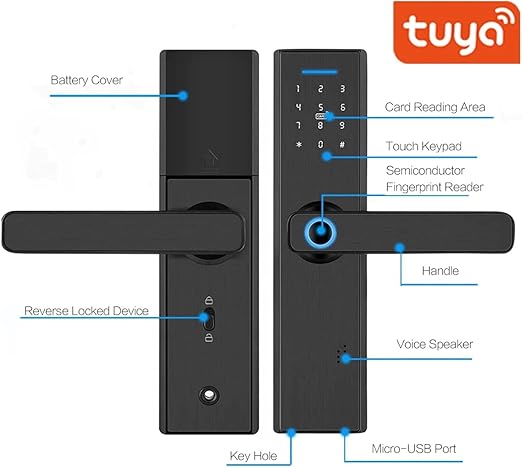 tuya

Battery Cover

1 2 3
4 5 6
7 8 9
* 0 #

Card Reading Area

Touch Keypad

Semiconductor Fingerprint Reader

Handle

Reverse Locked Device

Voice Speaker

Key Hole

Micro-USB Port