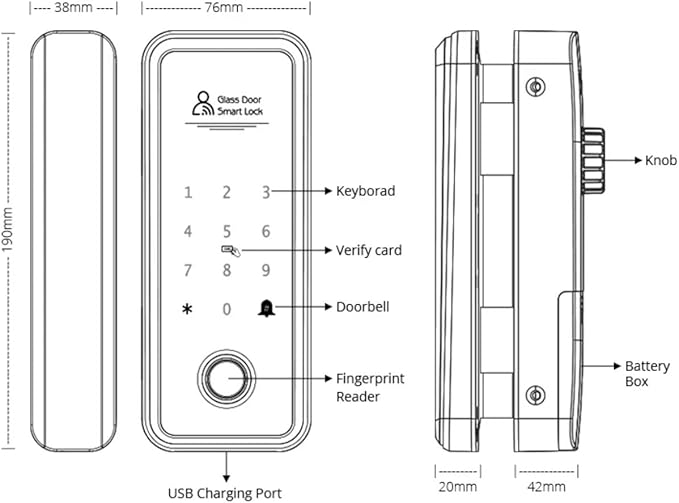 38mm

76mm

190mm

Glass Door Smart Lock

1 2 3

4 5 6

7 8 9

* 0

Keyborad

Verify card

Doorbell

Fingerprint Reader

USB Charging Port

Knob

Battery Box

20mm

42mm