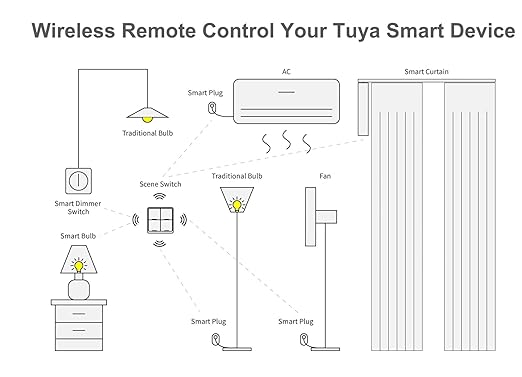 Wireless Remote Control Your Tuya Smart Device

AC

Smart Curtain

Smart Plug

Traditional Bulb

Scene Switch

Traditional Bulb

Fan

Smart Dimmer Switch

Smart Bulb

Smart Plug

Smart Plug