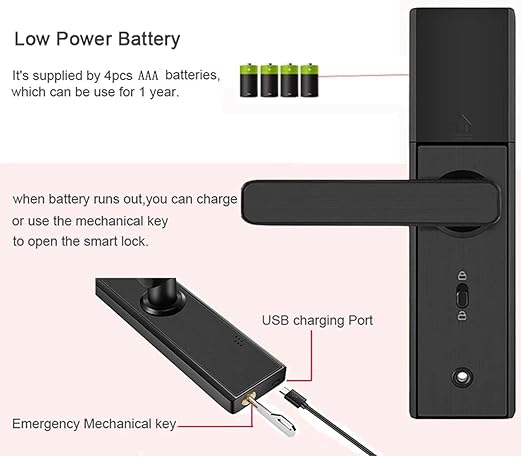 Low Power Battery

It's supplied by 4pcs AAA batteries, which can be use for 1 year.

when battery runs out,you can charge or use the mechanical key to open the smart lock.

USB charging Port

Emergency Mechanical key