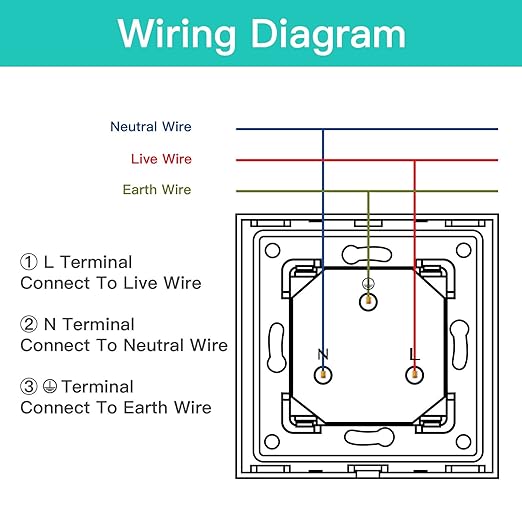 Wiring Diagram

Neutral Wire

Live Wire

Earth Wire

① L Terminal
Connect To Live Wire

② N Terminal
Connect To Neutral Wire

③ ⏚ Terminal
Connect To Earth Wire

⏚

N

L